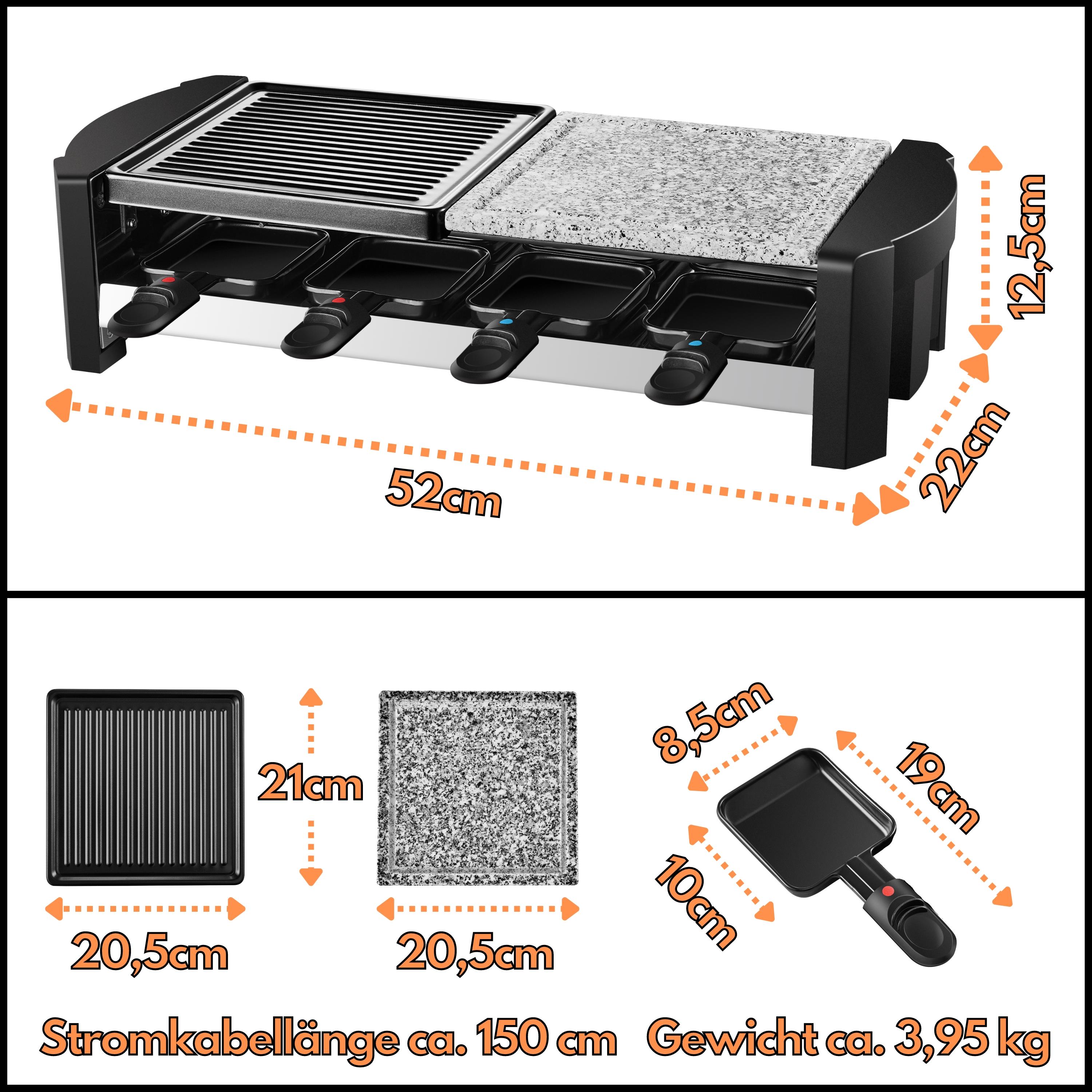 12,5cm

22cm

52cm

21cm

20,5cm

20,5cm

8,5cm

19cm

10cm

Stromkabellänge ca. 150 cm Gewicht ca. 3,95 kg